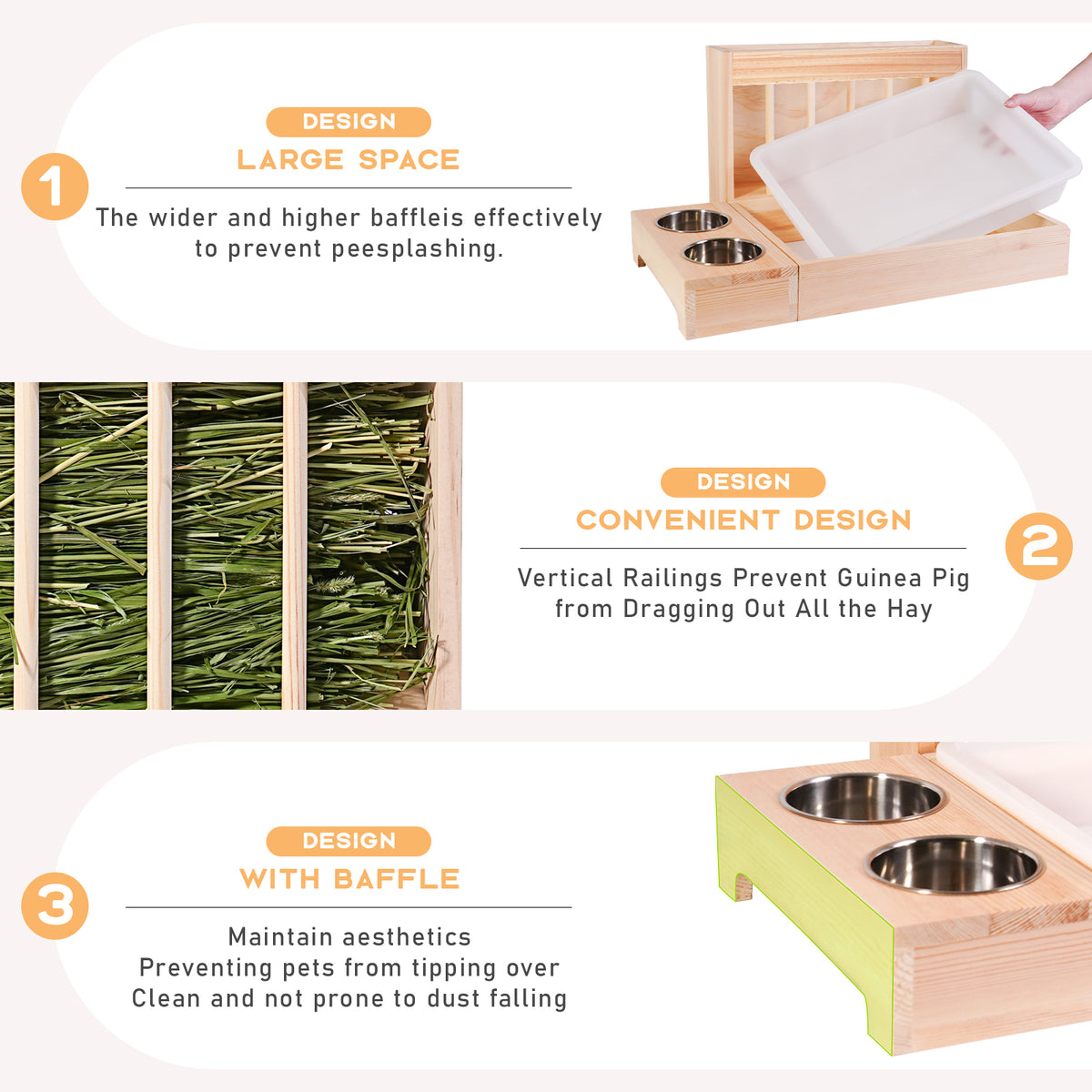 1

DESIGN

LARGE SPACE

The wider and higher baffleis effectively to prevent peesplashing.

DESIGN

CONVENIENT DESIGN

Vertical Railings Prevent Guinea Pig from Dragging Out All the Hay

2

3

DESIGN

WITH BAFFLE

Maintain aesthetics
Preventing pets from tipping over
Clean and not prone to dust falling