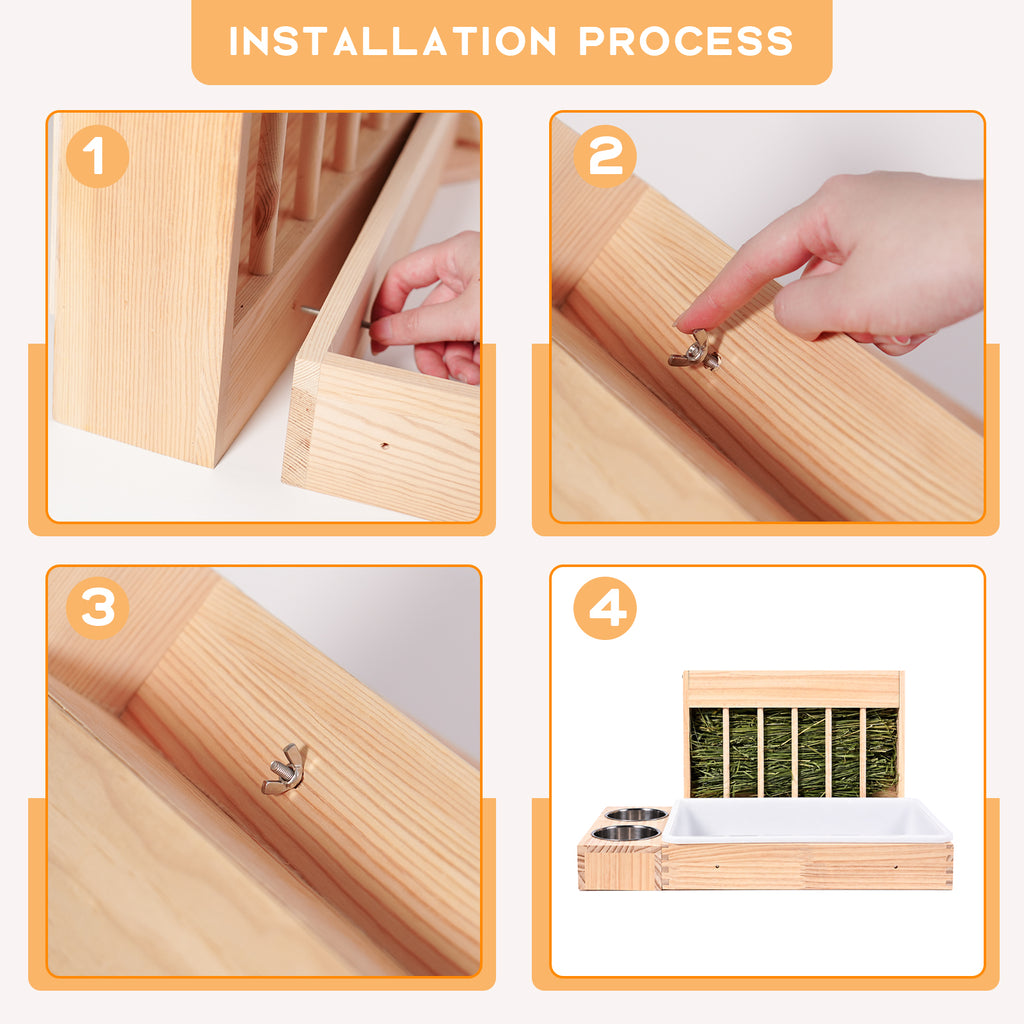 INSTALLATION PROCESS

1

2

3

4